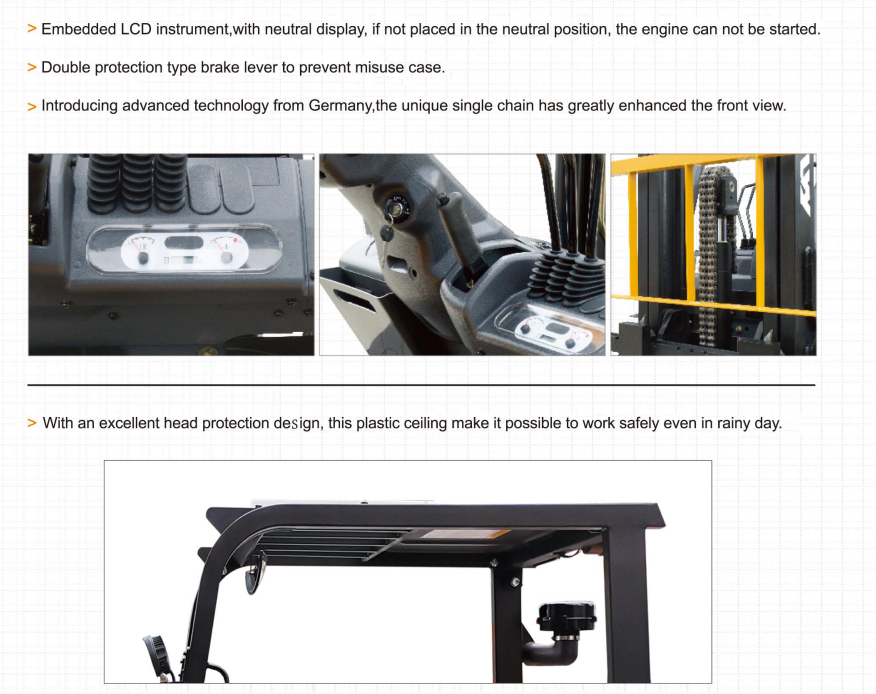 > Embedded LCD instrument,with neutral display, if not placed in the neutral position, the engine can not be started.

> Double protection type brake lever to prevent misuse case.

> Introducing advanced technology from Germany,the unique single chain has greatly enhanced the front view.

> With an excellent head protection design, this plastic ceiling make it possible to work safely even in rainy day.